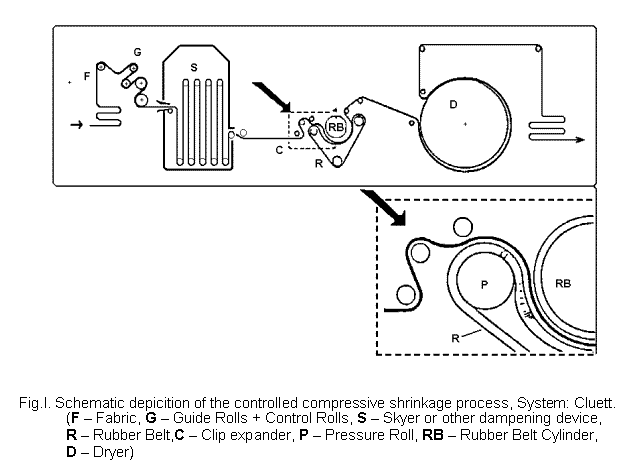 G
F
S
RB
C
R
D
P
RB
R

Fig.I. Schematic depicition of the controlled compressive shrinkage process, System: Cluett. (**F** – Fabric, **G** – Guide Rolls + Control Rolls, **S** – Skyer or other dampening device, **R** – Rubber Belt,**C** – Clip expander, **P** – Pressure Roll, **RB** – Rubber Belt Cylinder, **D** – Dryer)